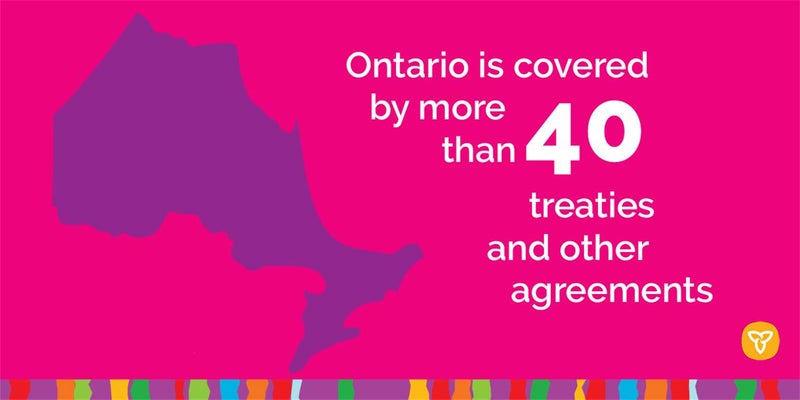 Ontario is covered by more than 40 treaties and other agreements